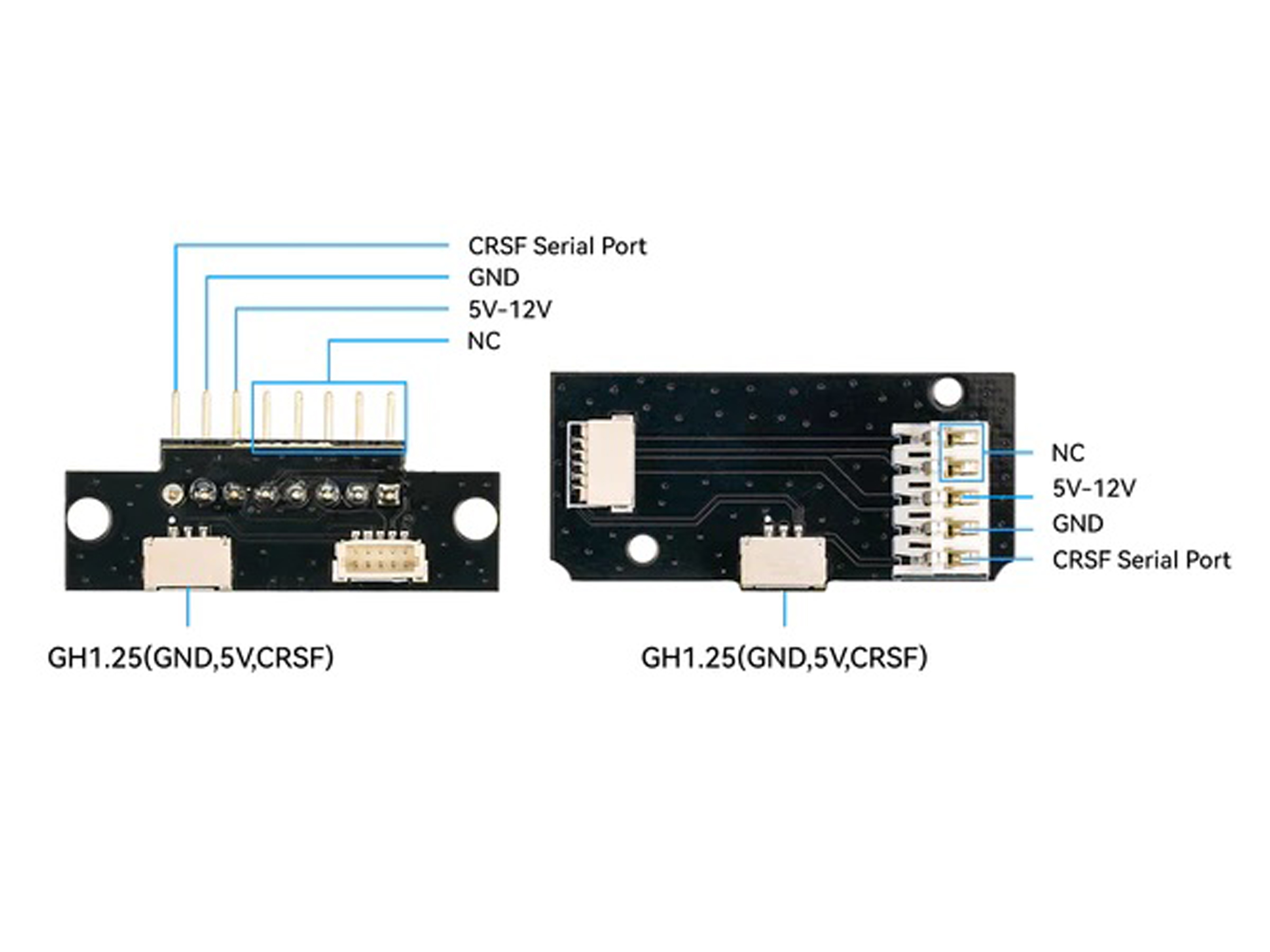 CRSF Serial Port
GND
5V-12V
NC

GH1.25(GND,5V,CRSF)

NC
5V-12V
GND
CRSF Serial Port

GH1.25(GND,5V,CRSF)